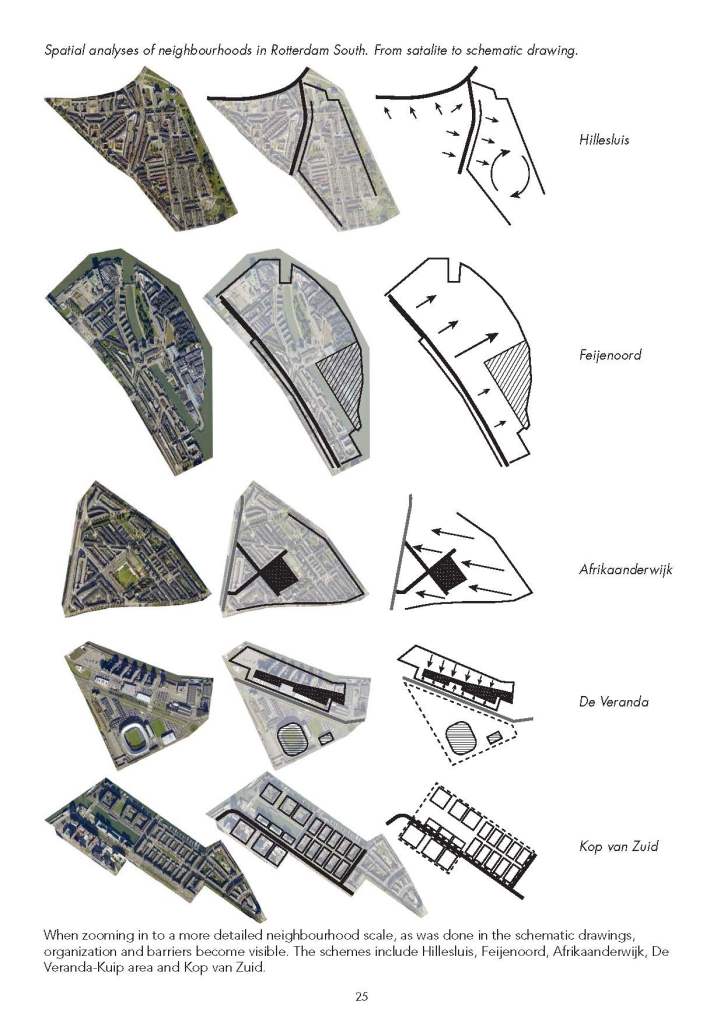 Spatial analyses of neighbourhoods in Rotterdam South. From satalite to schematic drawing.

Hillesluis

Feijenoord

Afrikaanderwijk

De Veranda

Kop van Zuid

When zooming in to a more detailed neighbourhood scale, as was done in the schematic drawings, organization and barriers become visible. The schemes include Hillesluis, Feijenoord, Afrikaanderwijk, De Veranda-Kuip area and Kop van Zuid.

25